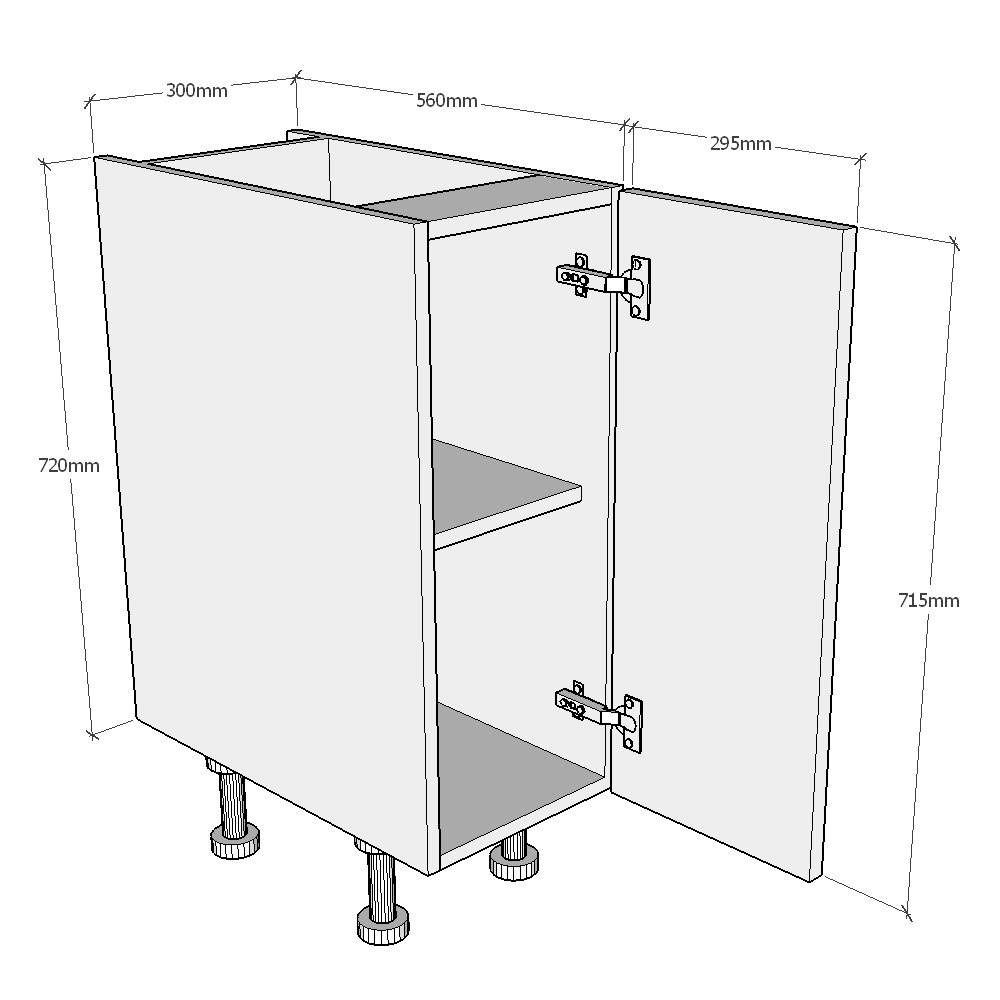 300mm
560mm
295mm
720mm
715mm