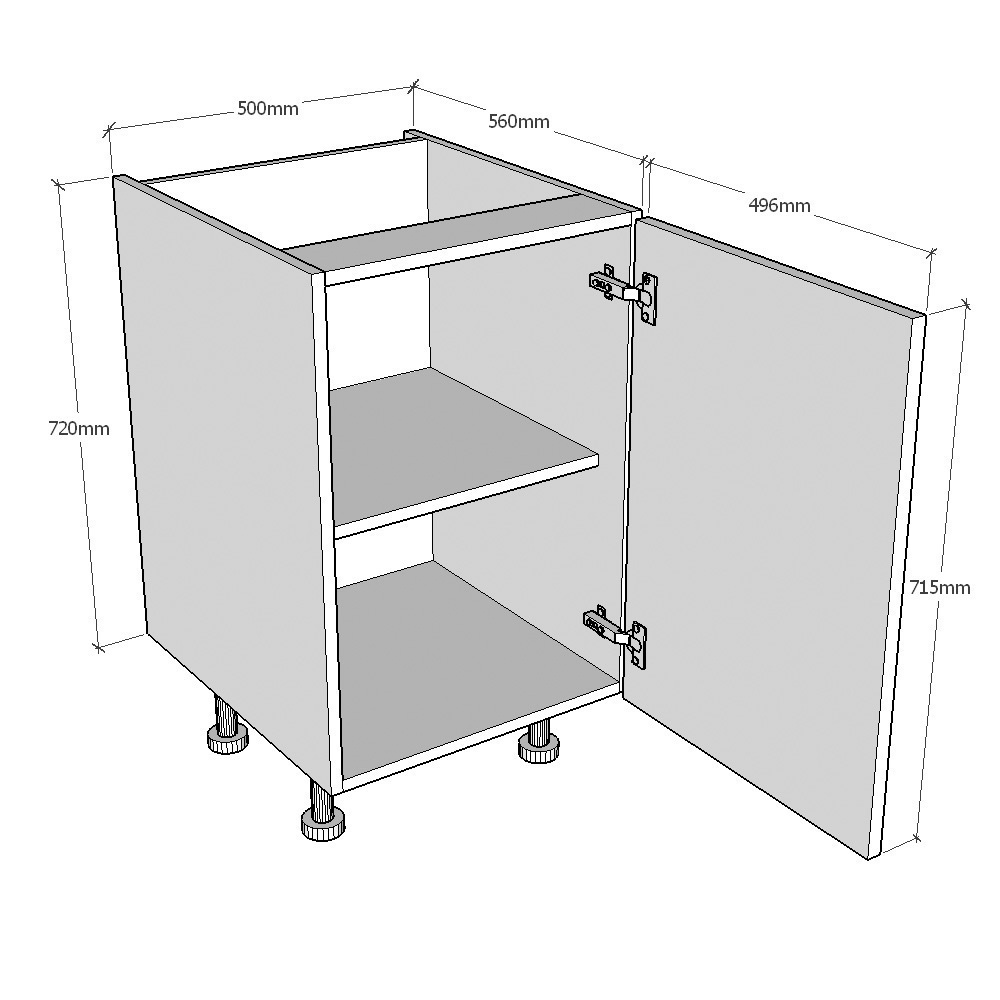 500mm
560mm
496mm
720mm
715mm