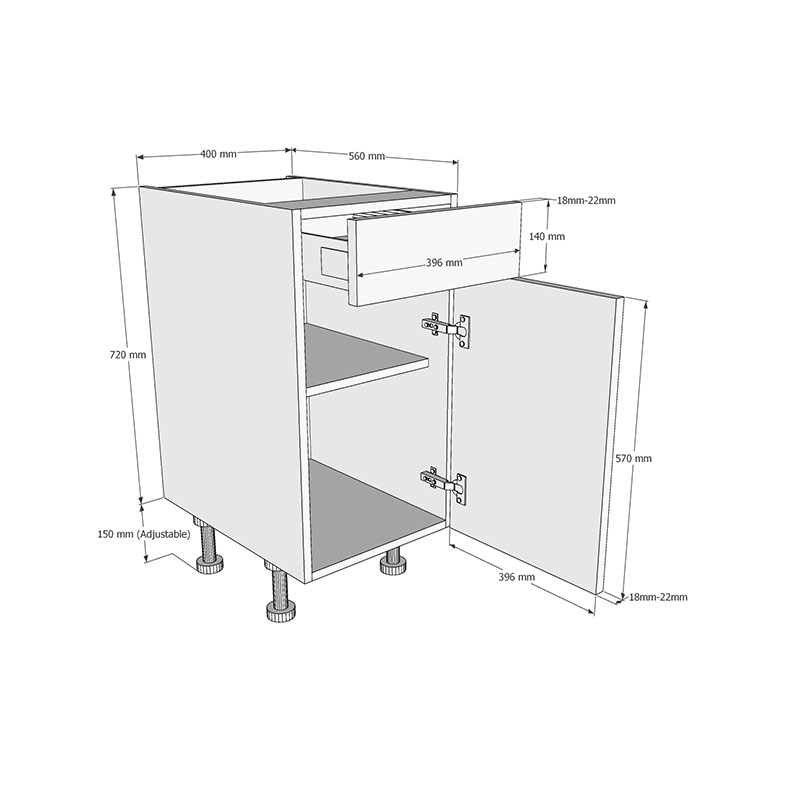 400 mm
560 mm
18mm-22mm
140 mm
396 mm
720 mm
570 mm
150 mm (Adjustable)
396 mm
18mm-22mm