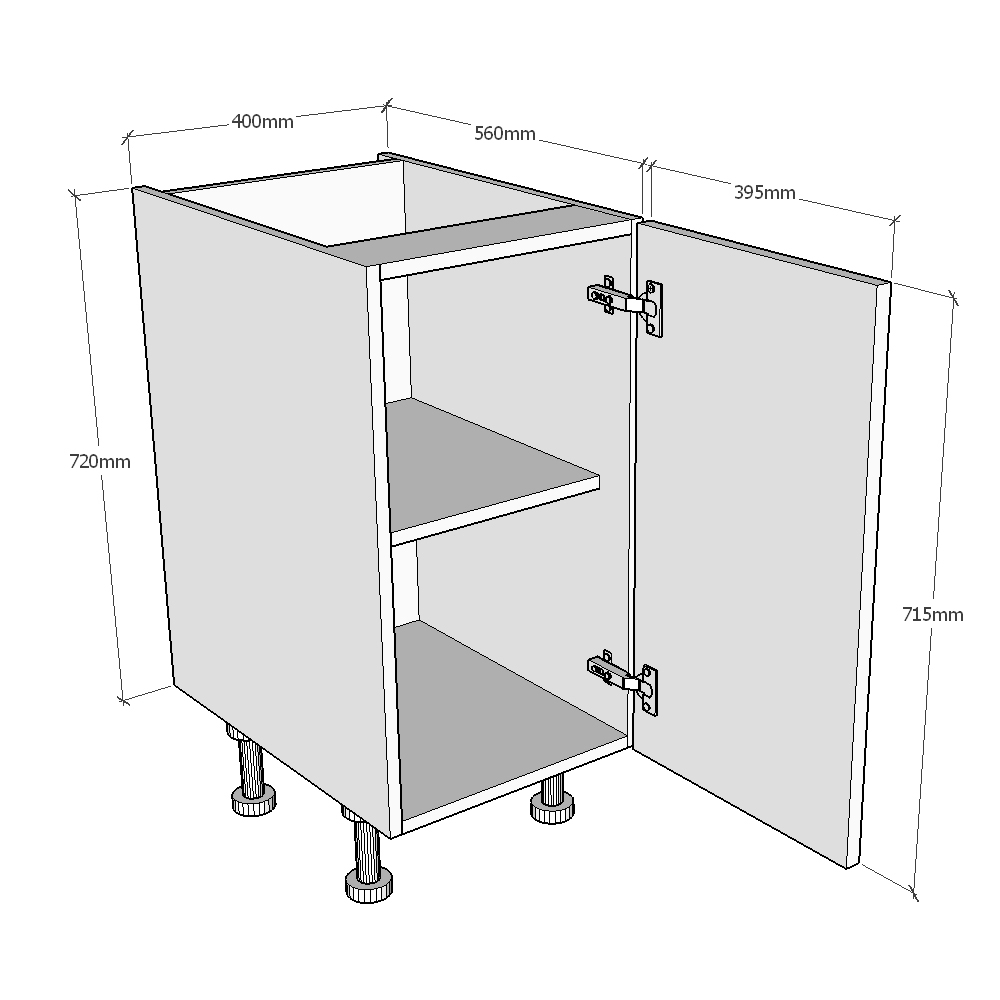 400mm
560mm
395mm
720mm
715mm