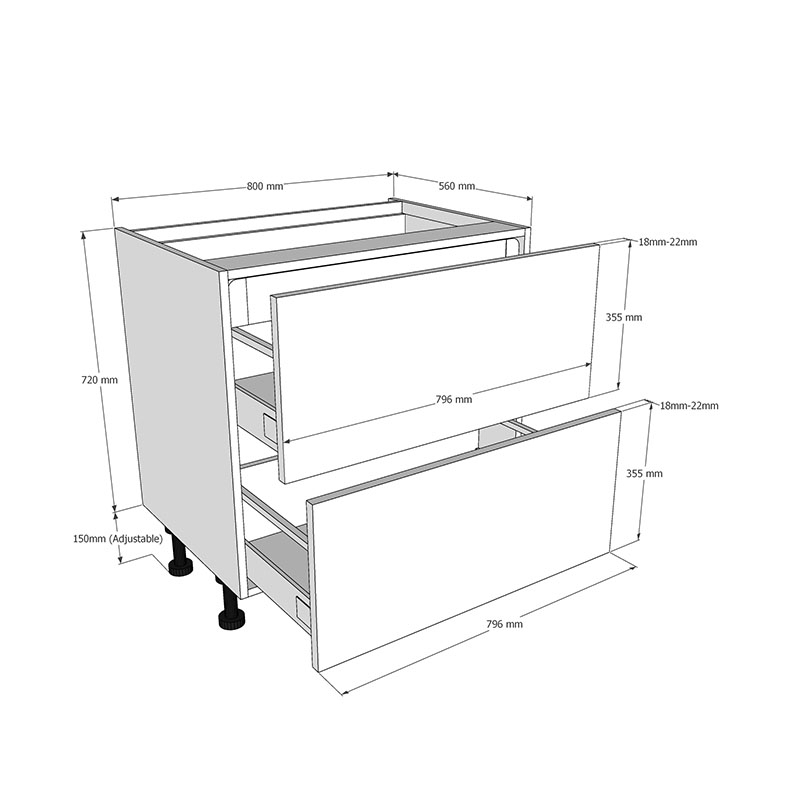 800 mm
560 mm
18mm-22mm
355 mm
720 mm
796 mm
18mm-22mm
355 mm
150mm (Adjustable)
796 mm