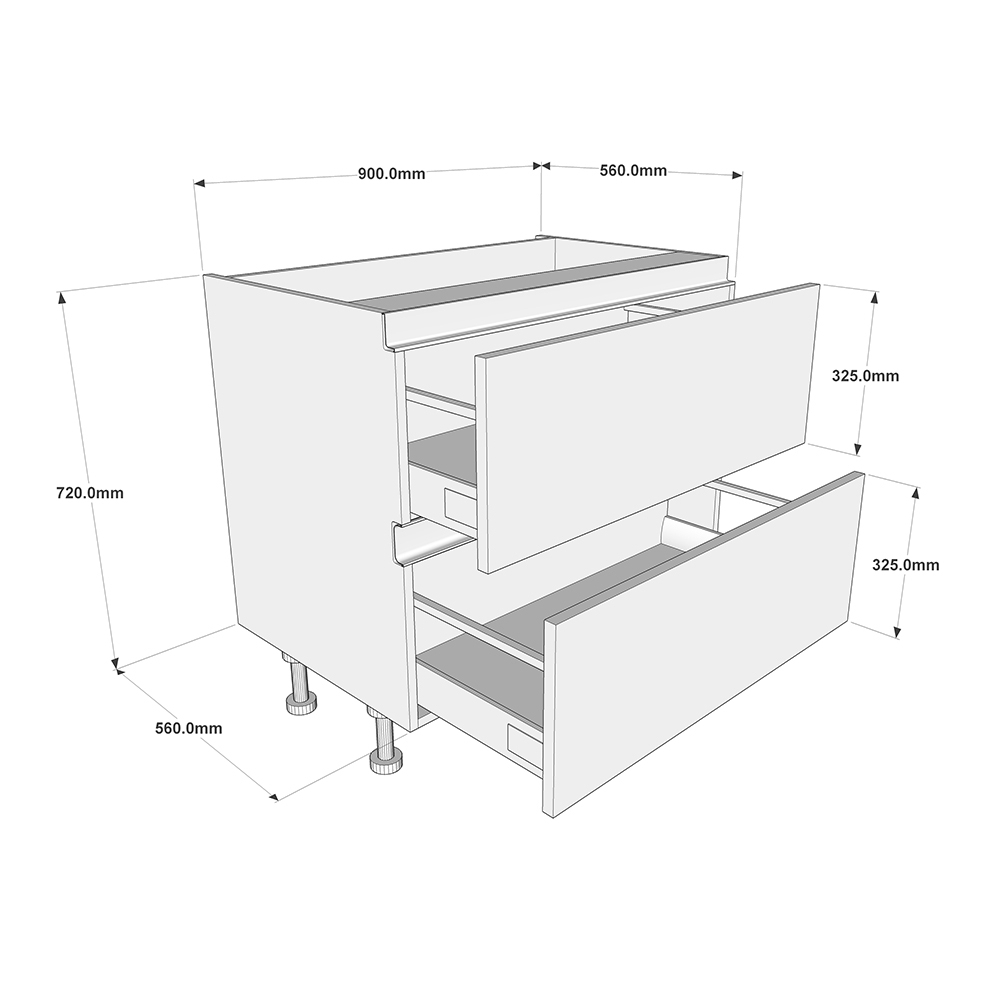 900.0mm
560.0mm
325.0mm
720.0mm
325.0mm
560.0mm