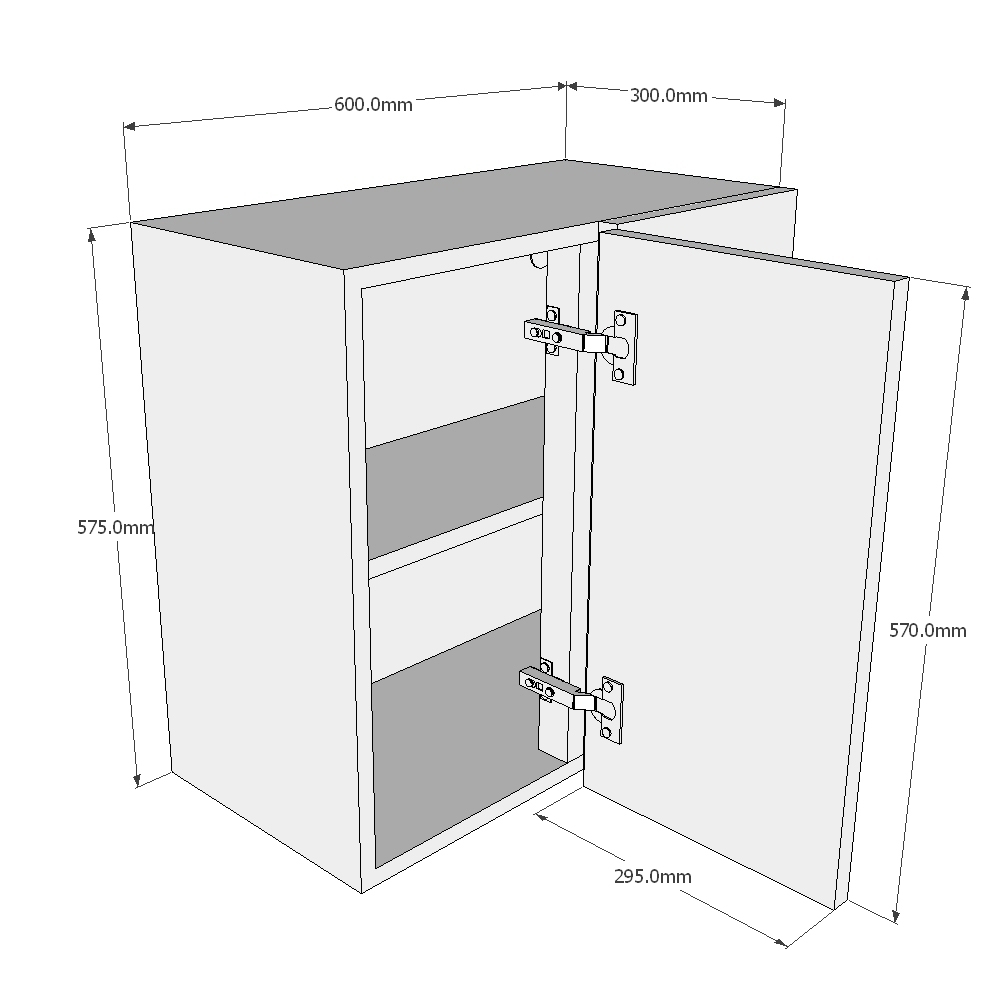 600.0mm
300.0mm
575.0mm
570.0mm
295.0mm