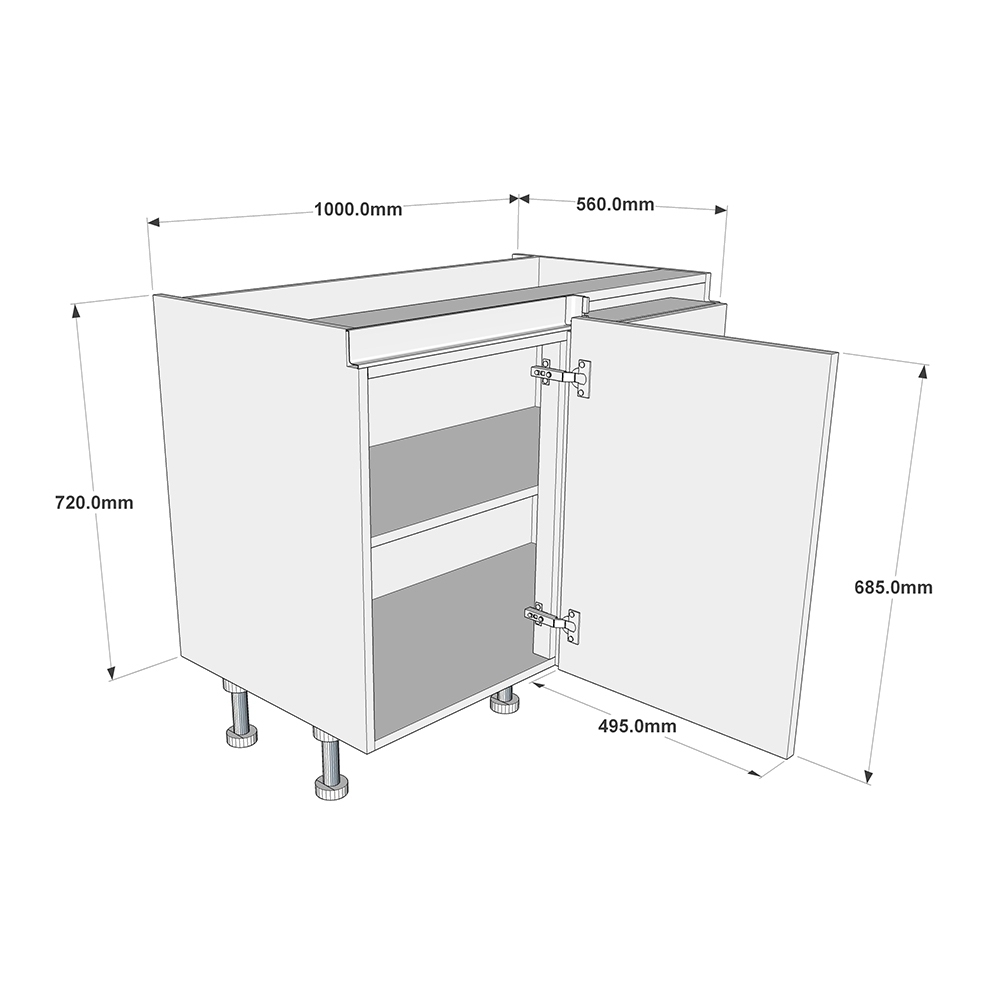 1000.0mm
560.0mm
720.0mm
685.0mm
495.0mm